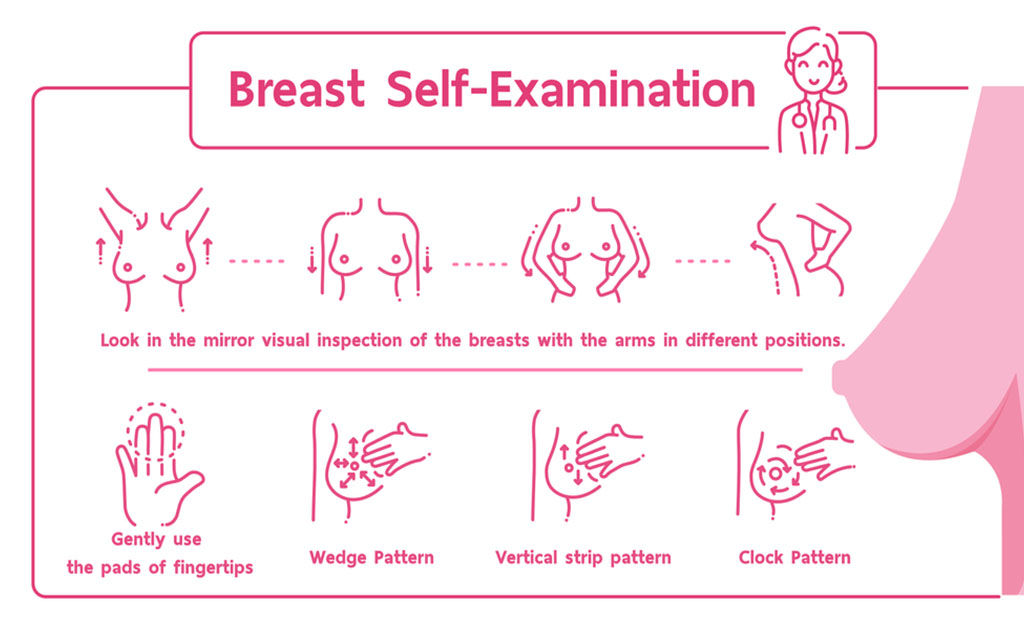 Breast Self-Examination

Look in the mirror visual inspection of the breasts with the arms in different positions.

Gently use the pads of fingertips

Wedge Pattern

Vertical strip pattern

Clock Pattern